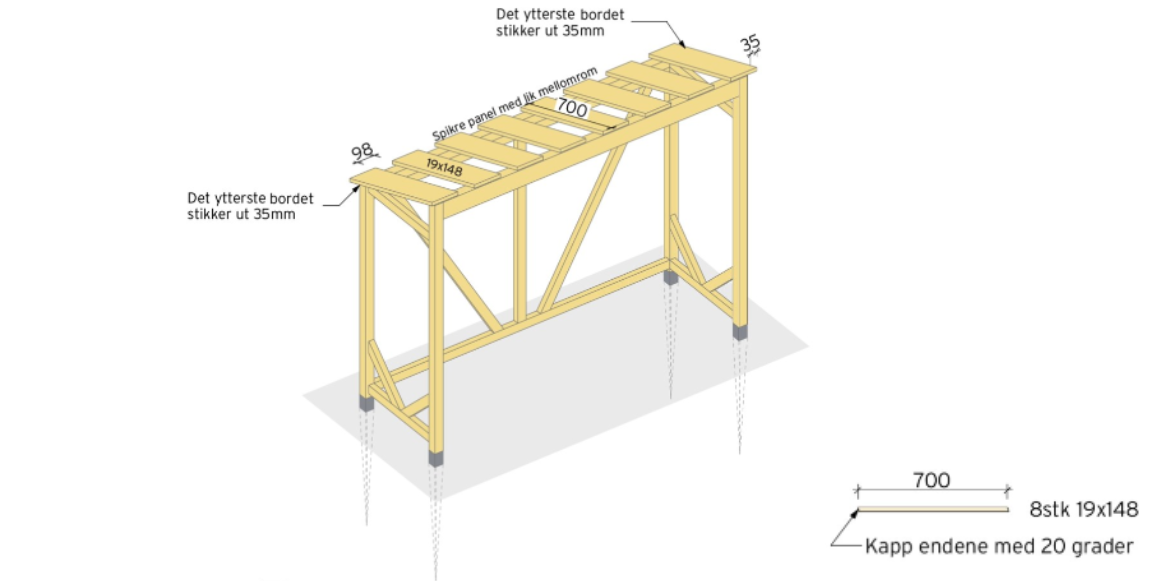 Det ytterste bordet stikker ut 35mm

35

Spikre panel med lik mellomrom

700

98

19x148

Det ytterste bordet stikker ut 35mm

700

8stk 19x148

Kapp endene med 20 grader