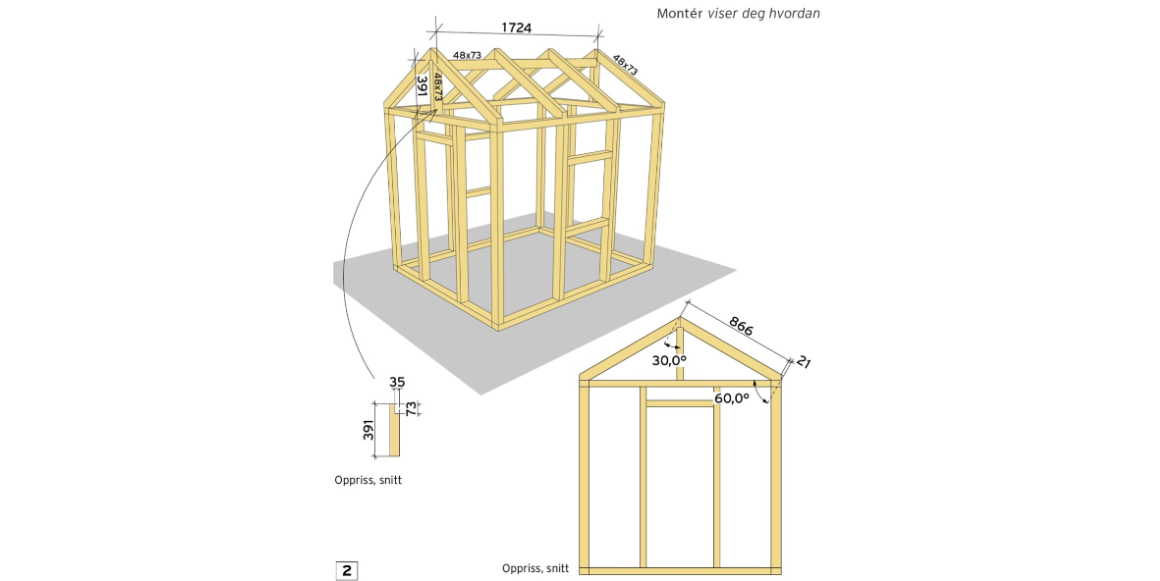 Montér viser deg hvordan

1724

48x73

48x73

391

48x73

35

73

391

Oppriss, snitt

866

21

30,0°

60,0°

Oppriss, snitt

2