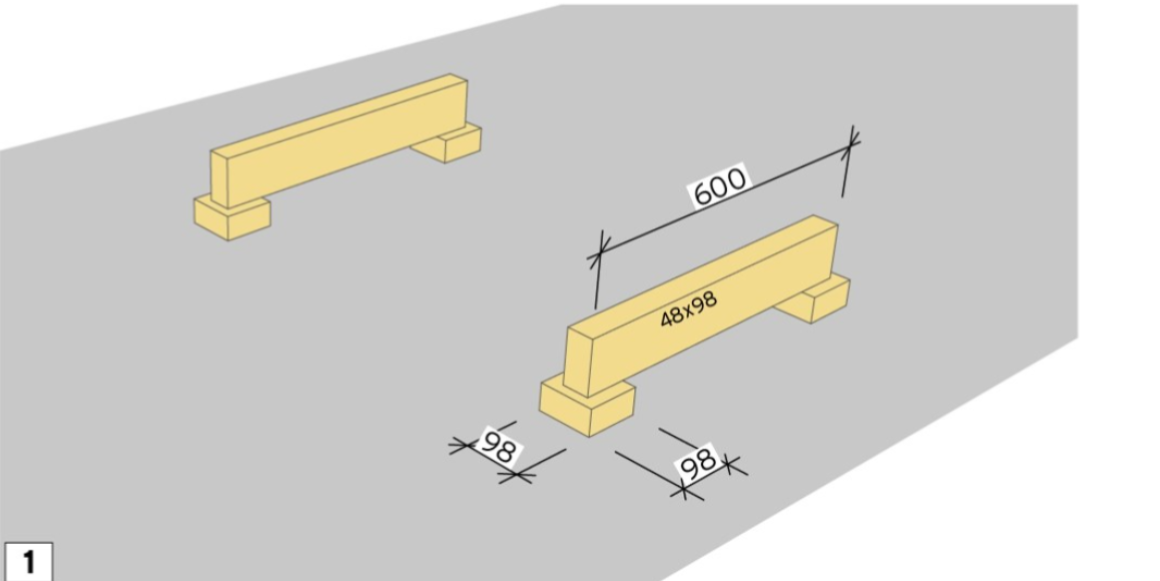 600
48x98
98
98
1