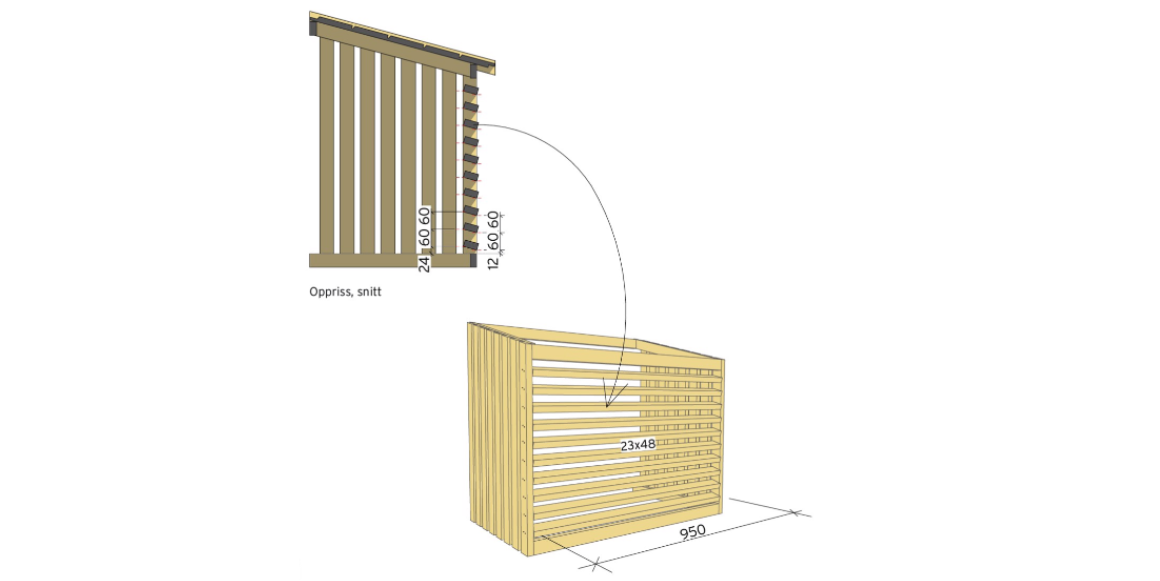 24 60 60

12 60 60

Oppriss, snitt

23x48

950