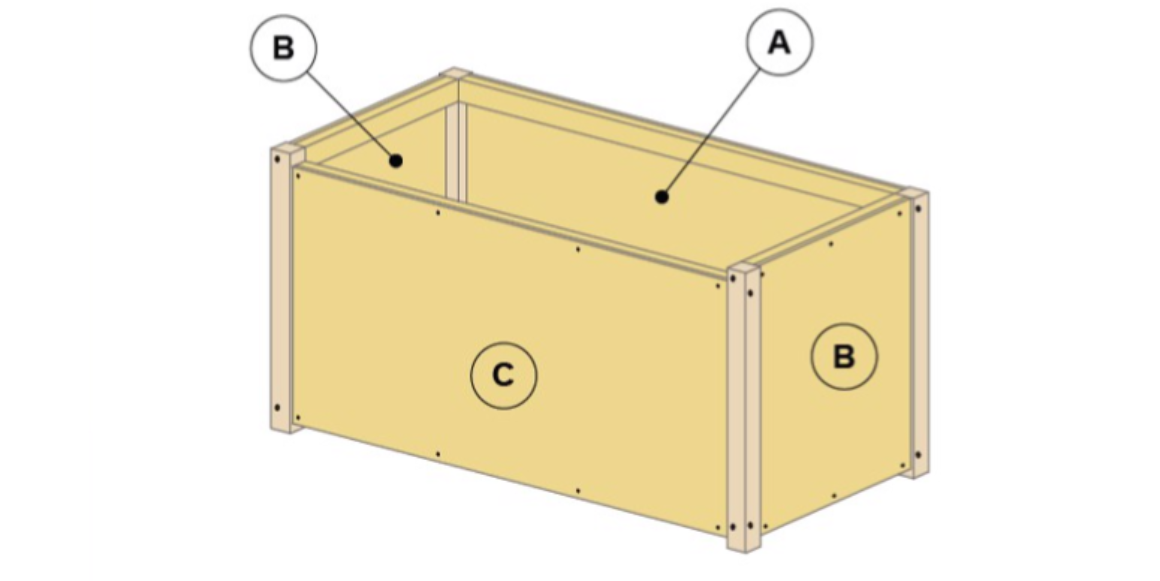 B
A
C
B