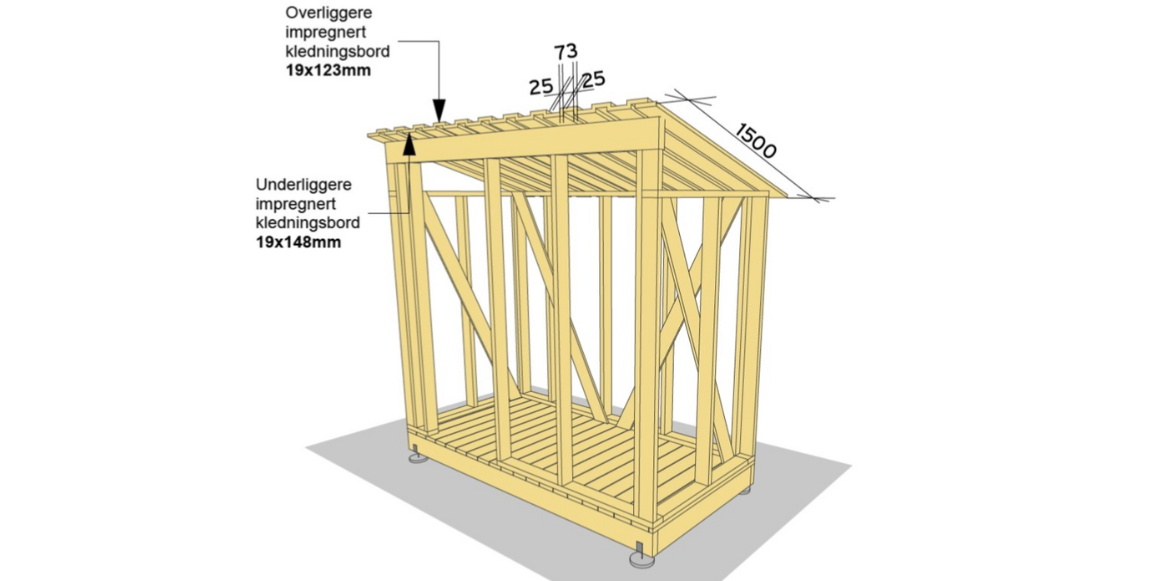 Overliggere impregnert kledningsbord **19x123mm**

73
25
25

1500

Underliggere impregnert kledningsbord **19x148mm**